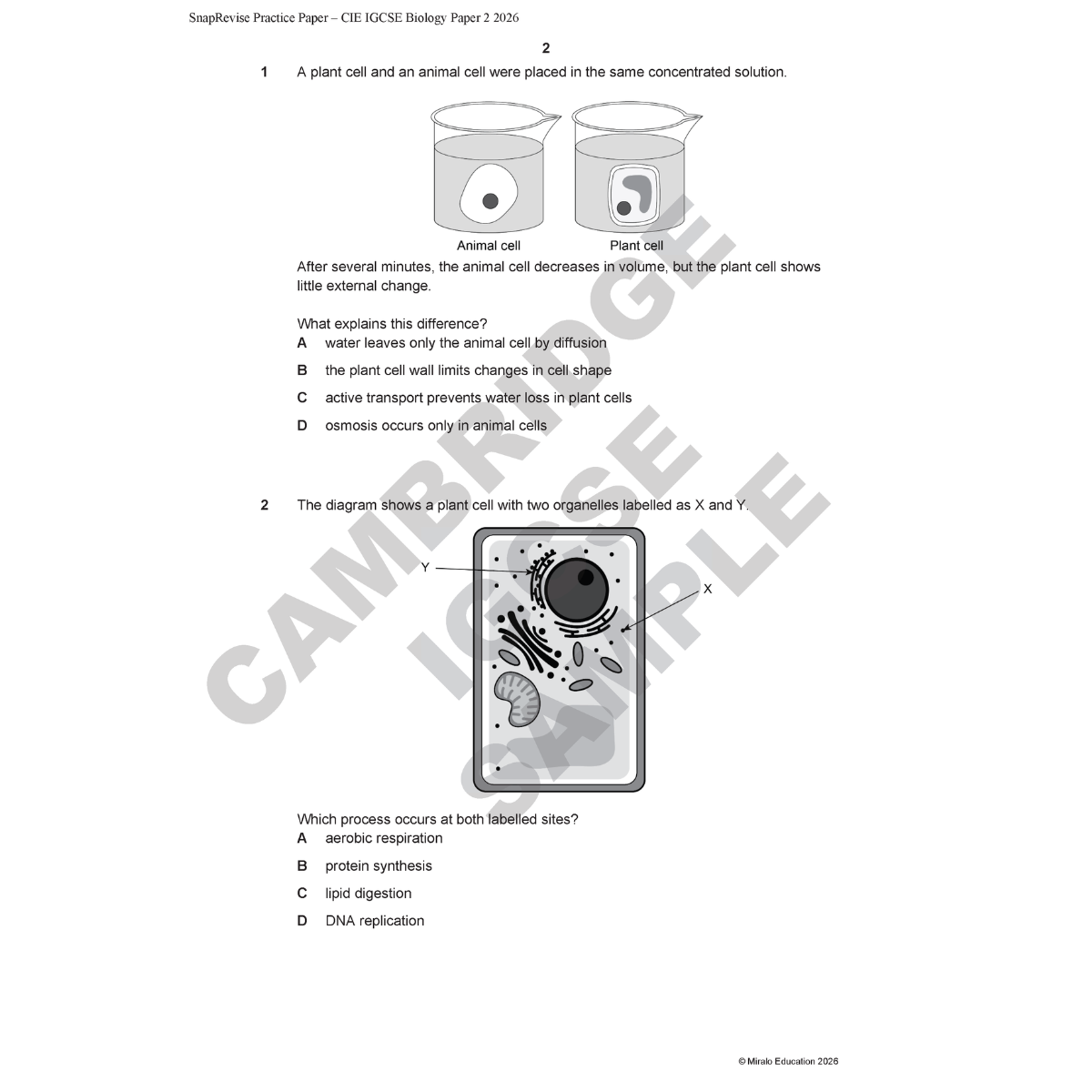 SnapRevise Practice Paper – CIE IGCSE Biology Paper 2 2026

2

1 A plant cell and an animal cell were placed in the same concentrated solution.

Animal cell
Plant cell

After several minutes, the animal cell decreases in volume, but the plant cell shows little external change.

What explains this difference?

A water leaves only the animal cell by diffusion

B the plant cell wall limits changes in cell shape

C active transport prevents water loss in plant cells

D osmosis occurs only in animal cells

2 The diagram shows a plant cell with two organelles labelled as X and Y.

Y

X

Which process occurs at both labelled sites?

A aerobic respiration

B protein synthesis

C lipid digestion

D DNA replication

CAMBRIDGE IGCSE SAMPLE

© Miralo Education 2026